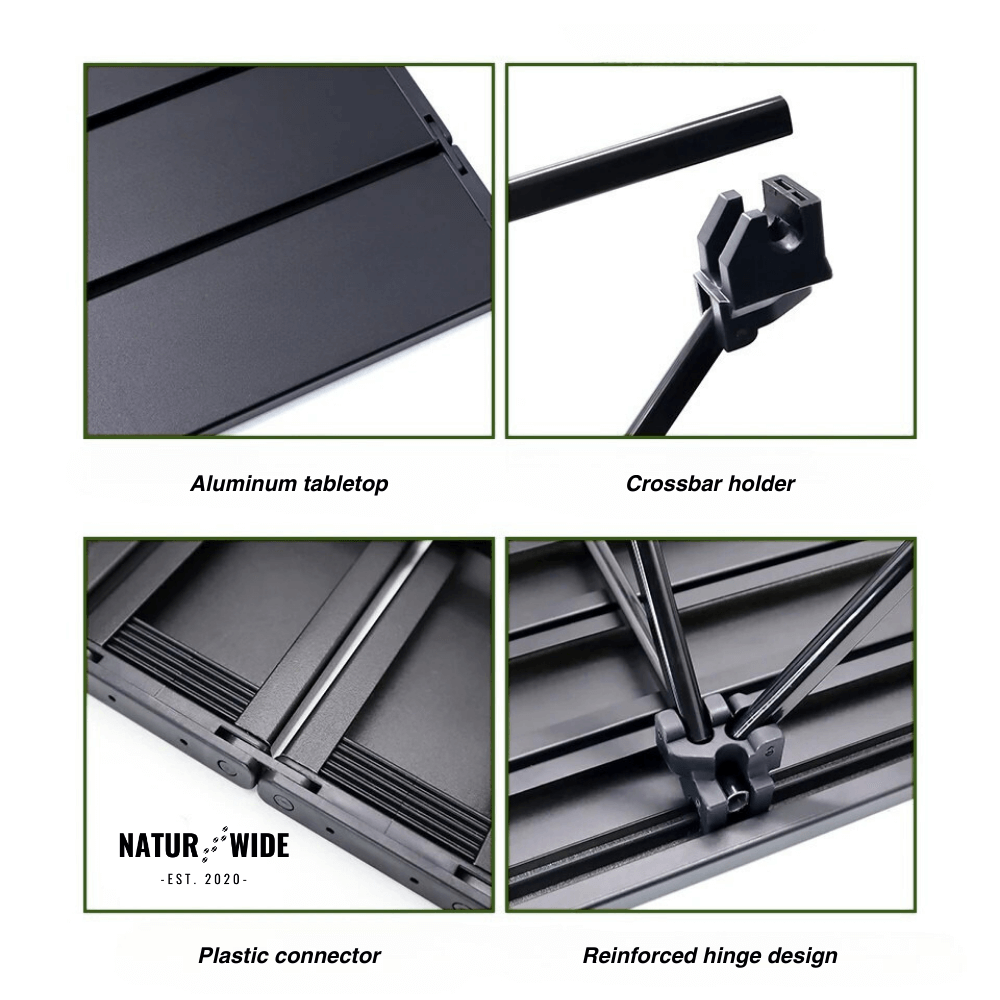 Aluminum tabletop

Crossbar holder

NATUR WIDE
-EST. 2020-

Plastic connector

Reinforced hinge design