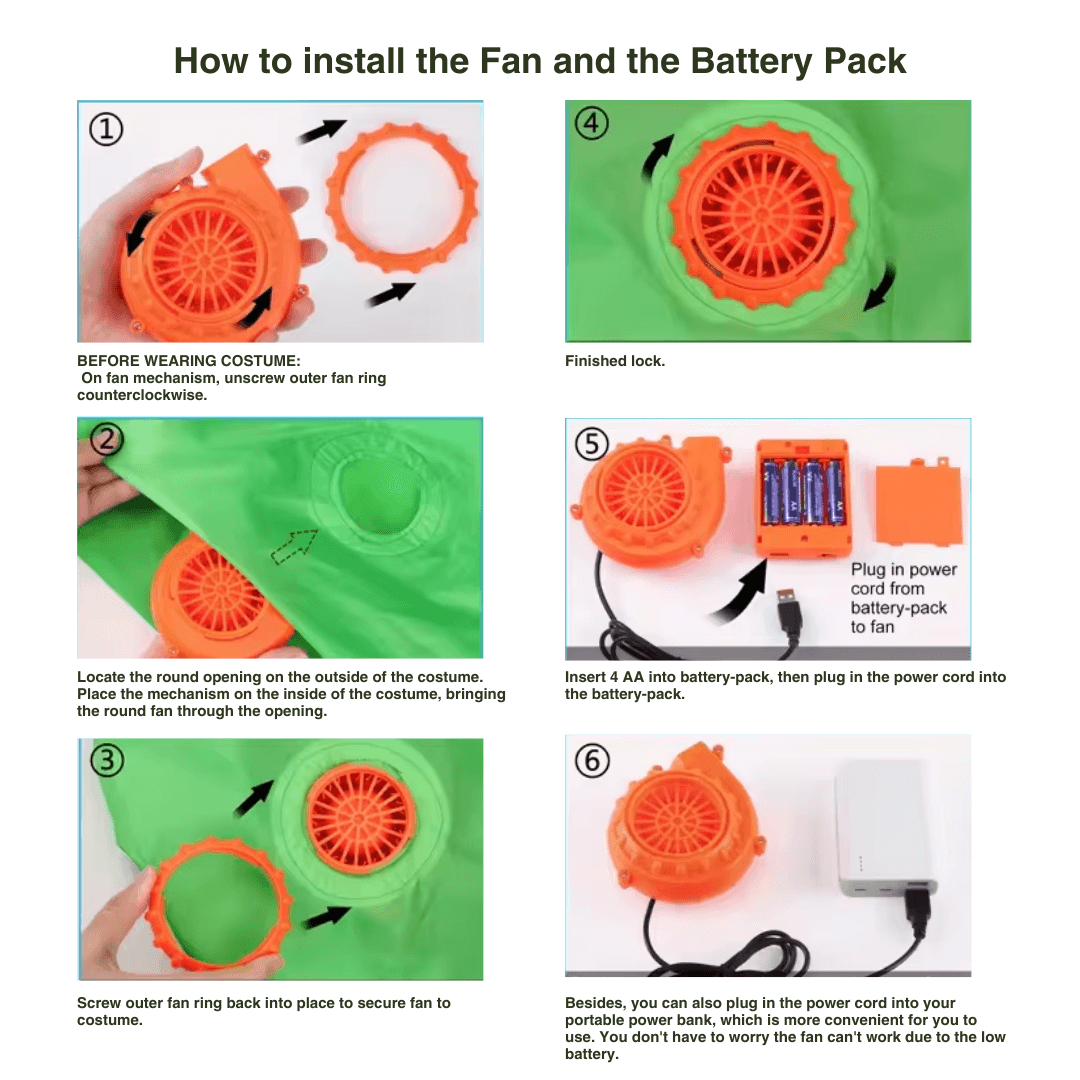 How to install the Fan and the Battery Pack

①

BEFORE WEARING COSTUME:
On fan mechanism, unscrew outer fan ring counterclockwise.

②

Locate the round opening on the outside of the costume. Place the mechanism on the inside of the costume, bringing the round fan through the opening.

③

Screw outer fan ring back into place to secure fan to costume.

④

Finished lock.

⑤

Plug in power cord from battery-pack to fan

Insert 4 AA into battery-pack, then plug in the power cord into the battery-pack.

⑥

Besides, you can also plug in the power cord into your portable power bank, which is more convenient for you to use. You don't have to worry the fan can't work due to the low battery.