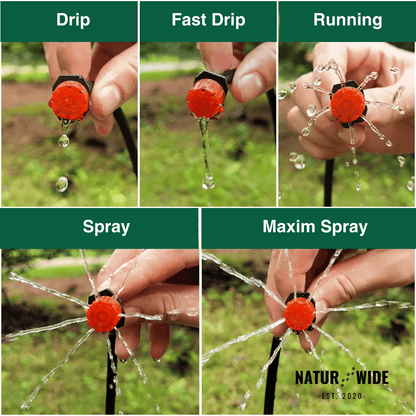 Drip

Fast Drip

Running

Spray

Maxim Spray

NATUR WIDE
-EST. 2020-